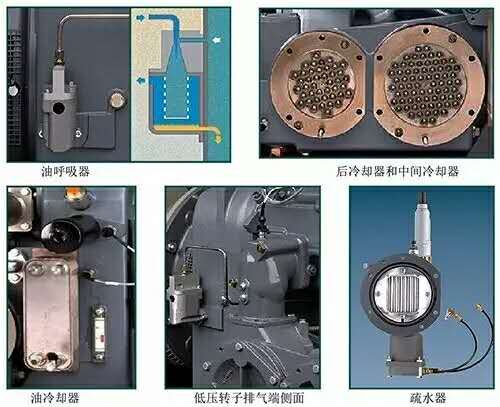 油呼吸器

后冷却器和中间冷却器

油冷却器

低压转子排气端侧面

疏水器